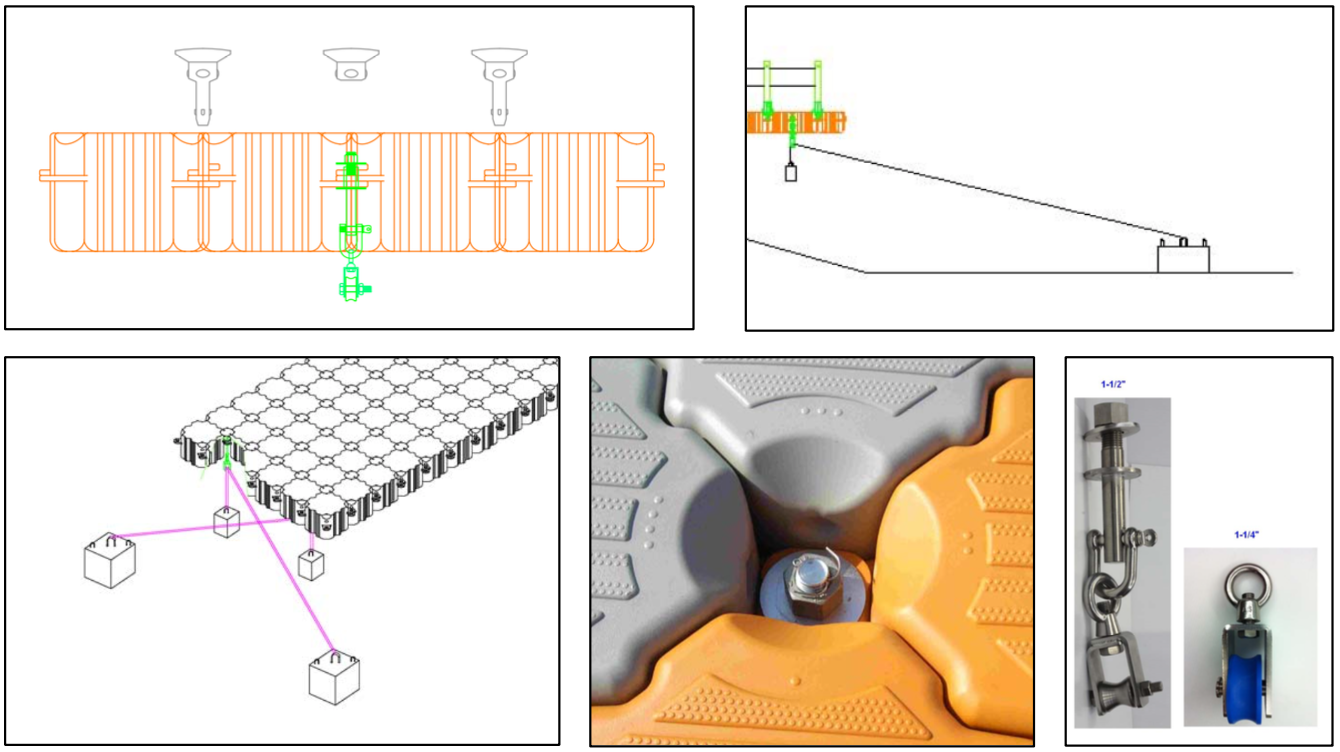 1-1/2"

1-1/4"